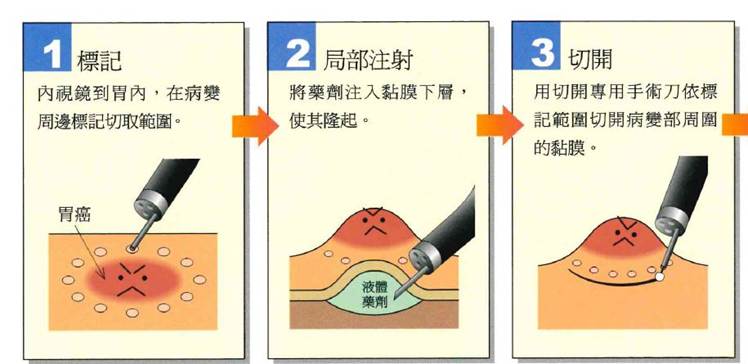 1 標記

內視鏡到胃內，在病變周邊標記切取範圍。

胃癌

2 局部注射

將藥劑注入黏膜下層，使其隆起。

液體藥劑

3 切開

用切開專用手術刀依標記範圍切開病變部周圍的黏膜。